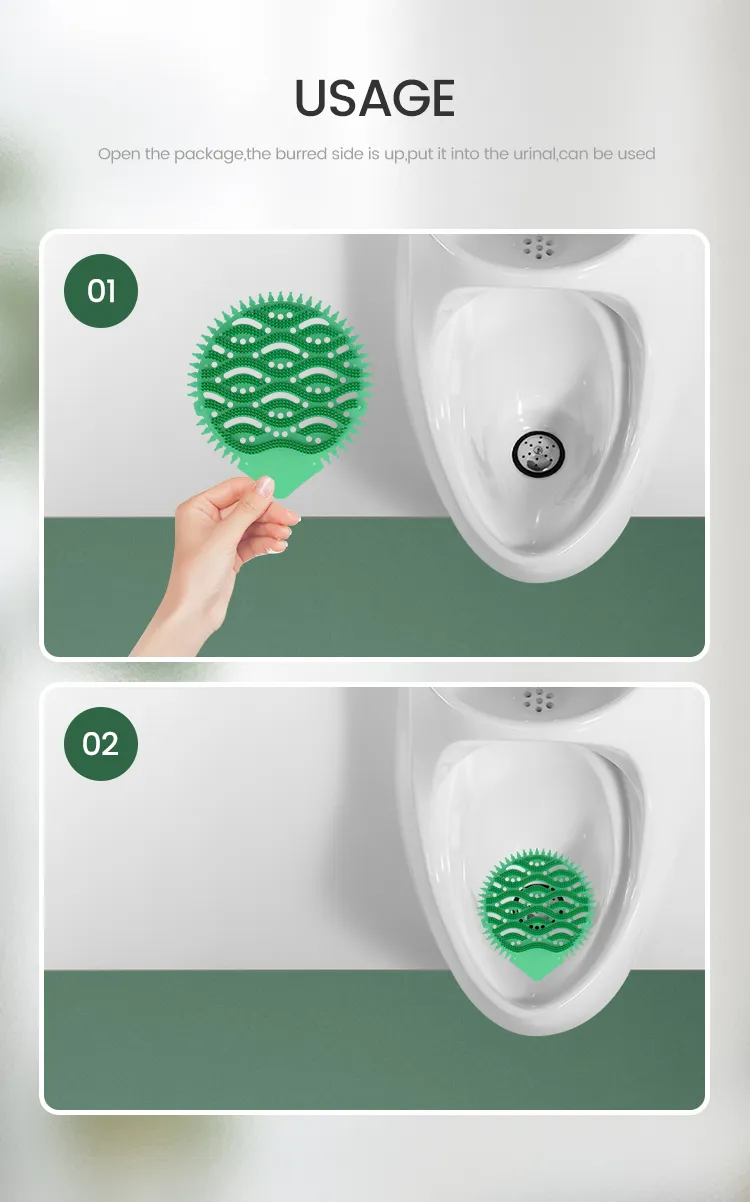 USAGE

Open the package,the burred side is up,put it into the urinal,can be used

01

02