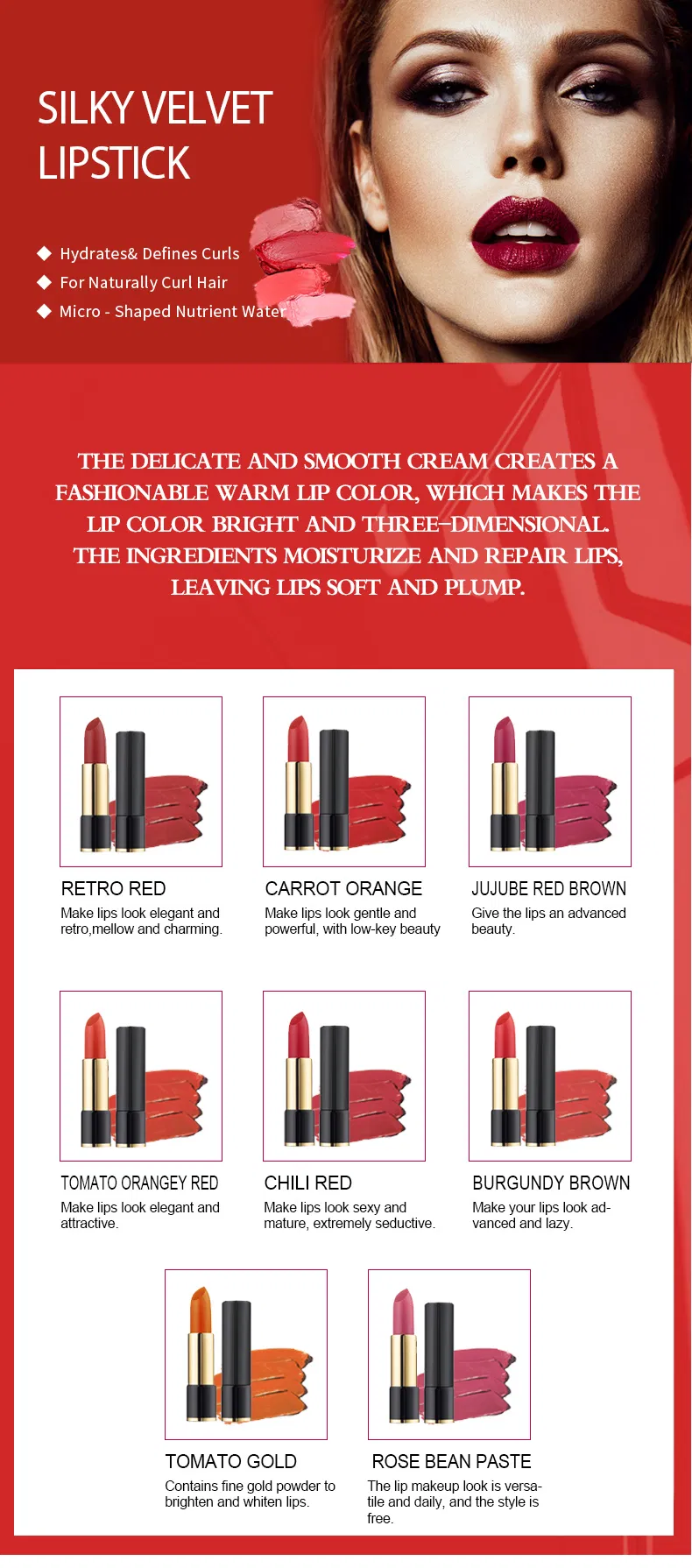 SILKY VELVET LIPSTICK

◆ Hydrates& Defines Curls
◆ For Naturally Curl Hair
◆ Micro - Shaped Nutrient Water

THE DELICATE AND SMOOTH CREAM CREATES A FASHIONABLE WARM LIP COLOR, WHICH MAKES THE LIP COLOR BRIGHT AND THREE-DIMENSIONAL. THE INGREDIENTS MOISTURIZE AND REPAIR LIPS, LEAVING LIPS SOFT AND PLUMP.

RETRO RED
Make lips look elegant and retro,mellow and charming.

CARROT ORANGE
Make lips look gentle and powerful, with low-key beauty

JUJUBE RED BROWN
Give the lips an advanced beauty.

TOMATO ORANGEY RED
Make lips look elegant and attractive.

CHILI RED
Make lips look sexy and mature, extremely seductive.

BURGUNDY BROWN
Make your lips look advanced and lazy.

TOMATO GOLD
Contains fine gold powder to brighten and whiten lips.

ROSE BEAN PASTE
The lip makeup look is versatile and daily, and the style is free.