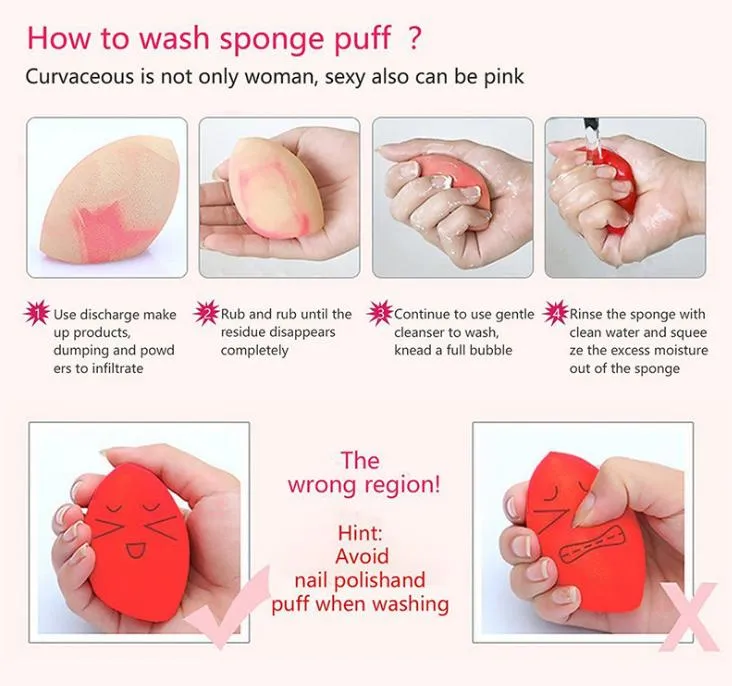 How to wash sponge puff ?

Curvaceous is not only woman, sexy also can be pink

1 Use discharge make up products, dumping and powd ers to infiltrate

2 Rub and rub until the residue disappears completely

3 Continue to use gentle cleanser to wash, knead a full bubble

4 Rinse the sponge with clean water and squee ze the excess moisture out of the sponge

The wrong region!

Hint: Avoid nail polishand puff when washing